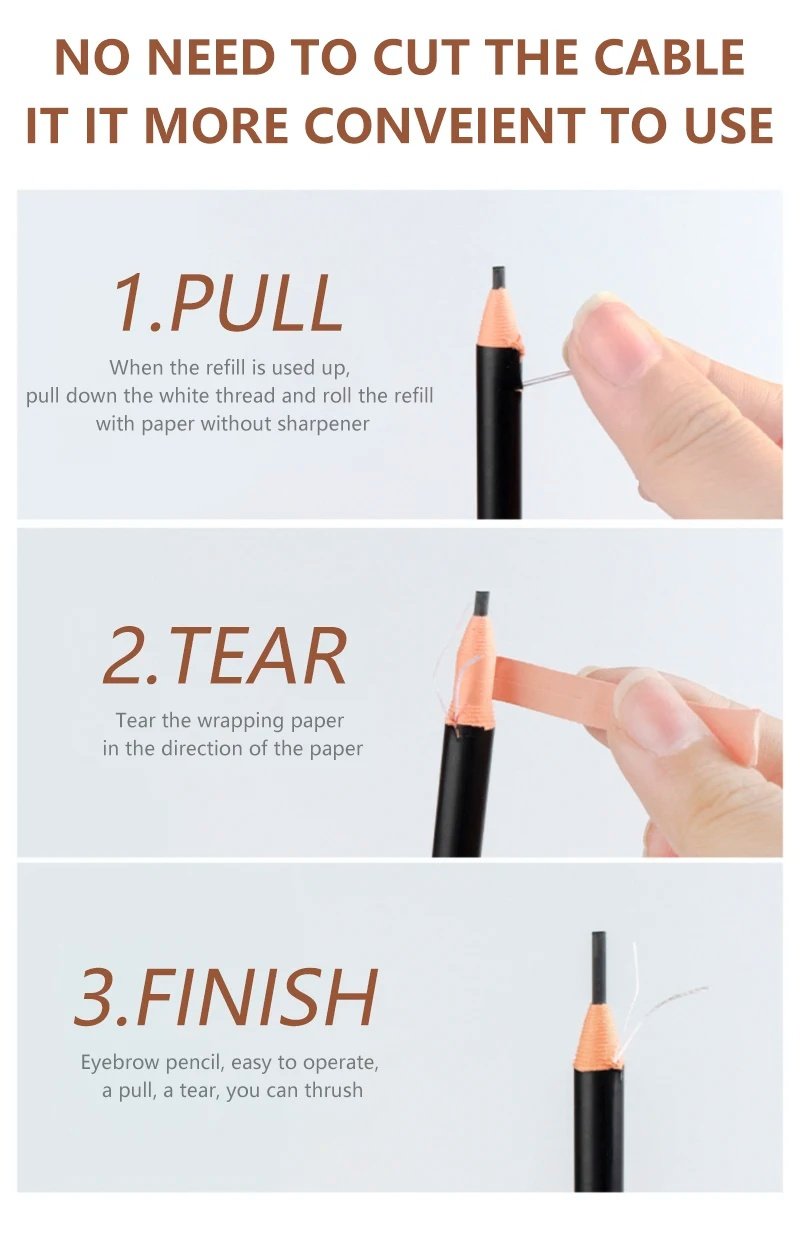 NO NEED TO CUT THE CABLE
IT IT MORE CONVEIENT TO USE

1.PULL

When the refill is used up, pull down the white thread and roll the refill with paper without sharpener

2.TEAR

Tear the wrapping paper in the direction of the paper

3.FINISH

Eyebrow pencil, easy to operate, a pull, a tear, you can thrush